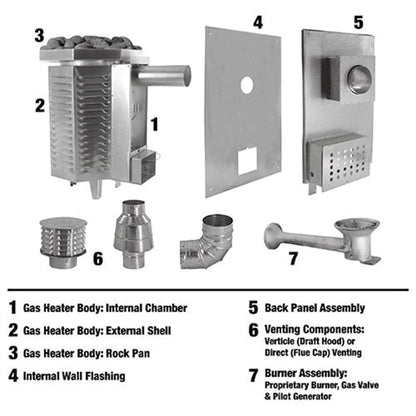 3

4

5

2

1

6

7

1 Gas Heater Body: Internal Chamber

2 Gas Heater Body: External Shell

3 Gas Heater Body: Rock Pan

4 Internal Wall Flashing

5 Back Panel Assembly

6 Venting Components: Verticle (Draft Hood) or Direct (Flue Cap) Venting

7 Burner Assembly: Proprietary Burner, Gas Valve & Pilot Generator