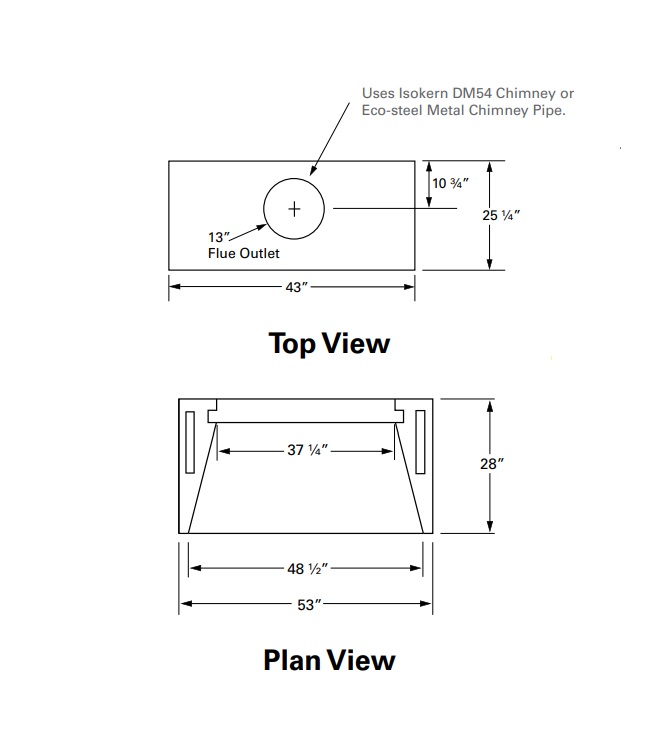 Uses Isokern DM54 Chimney or Eco-steel Metal Chimney Pipe.

10 ¾″

25 ¼″

13″ Flue Outlet

43″

Top View

37 ¼″

28″

48 ½″

53″

Plan View