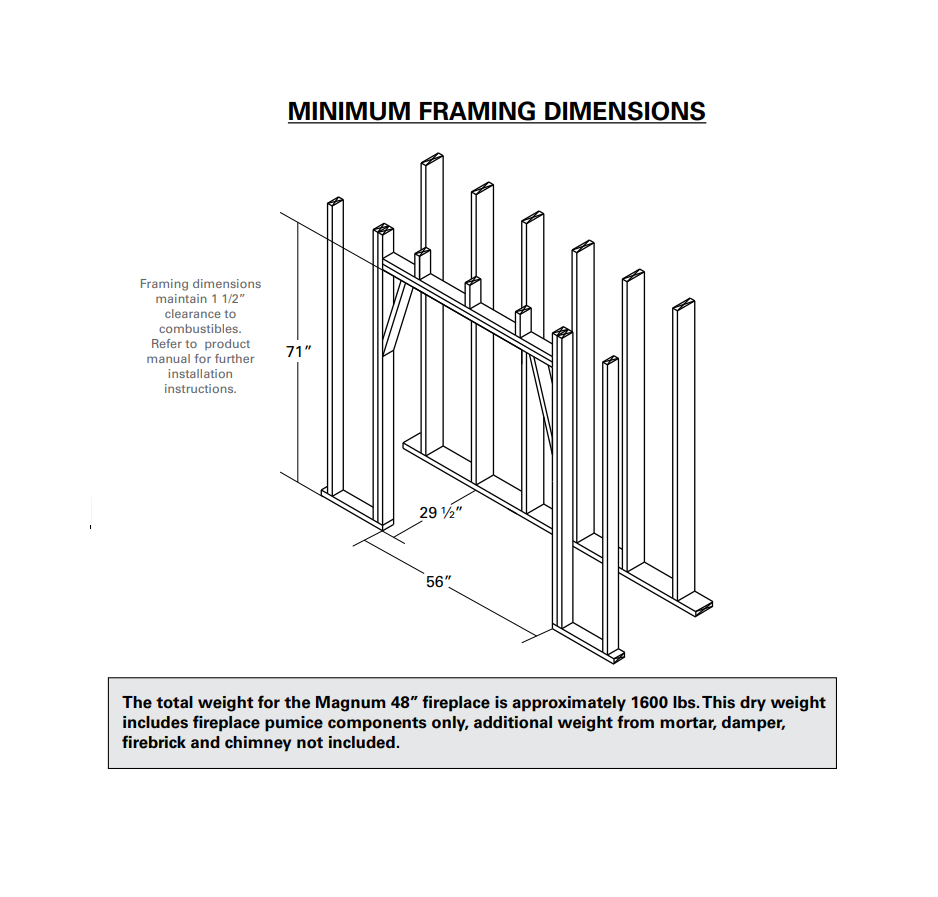 MINIMUM FRAMING DIMENSIONS

Framing dimensions maintain 1 1/2″ clearance to combustibles. Refer to product manual for further installation instructions.

71″

29 ½″

56″

The total weight for the Magnum 48″ fireplace is approximately 1600 lbs. This dry weight includes fireplace pumice components only, additional weight from mortar, damper, firebrick and chimney not included.