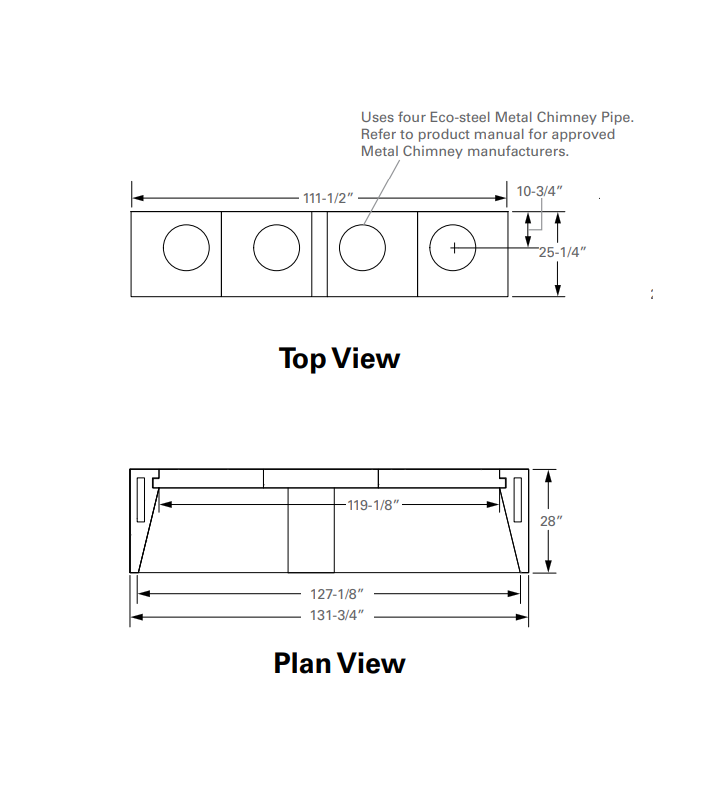 Uses four Eco-steel Metal Chimney Pipe. Refer to product manual for approved Metal Chimney manufacturers.

111-1/2″

10-3/4″

25-1/4″

Top View

119-1/8″

28″

127-1/8″

131-3/4″

Plan View