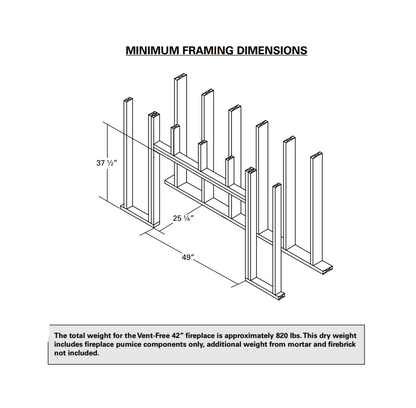 MINIMUM FRAMING DIMENSIONS

37 ½"

25 ¼"

49"

The total weight for the Vent-Free 42" fireplace is approximately 820 lbs. This dry weight includes fireplace pumice components only, additional weight from mortar and firebrick not included.