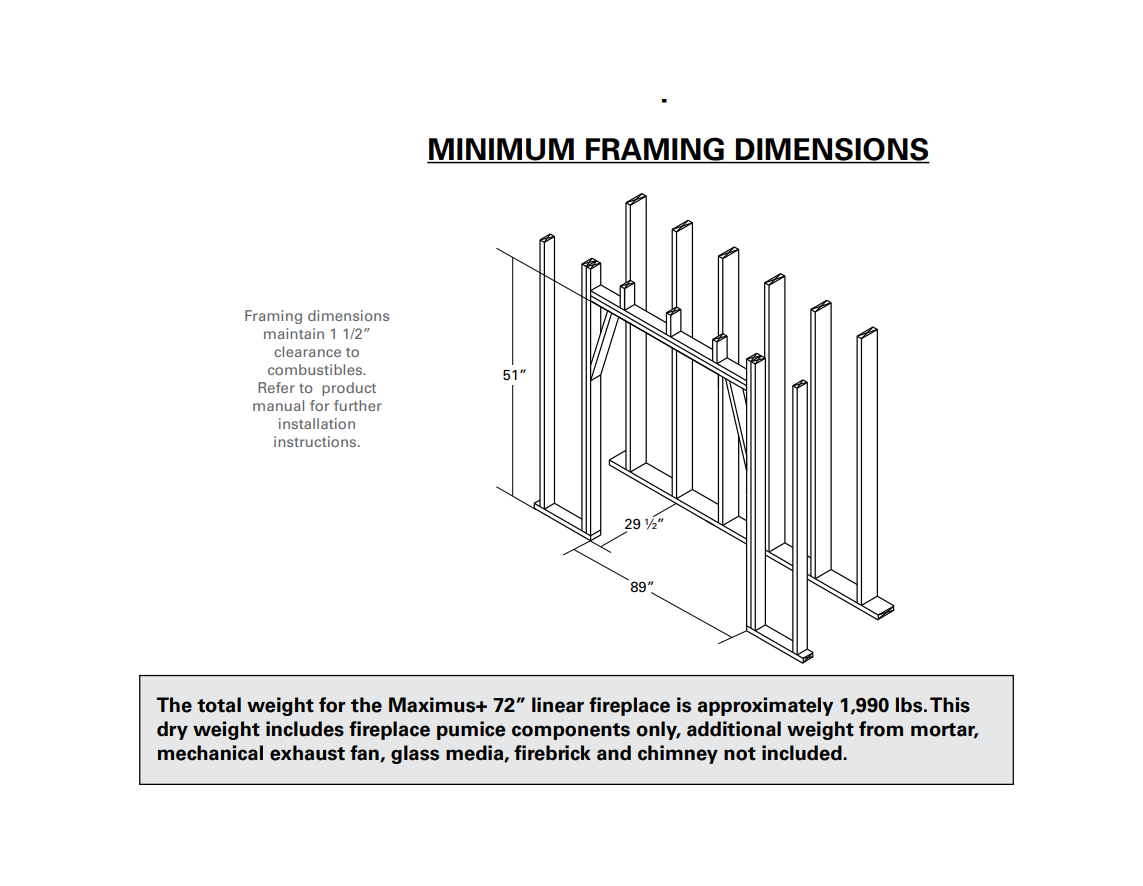 .

MINIMUM FRAMING DIMENSIONS

Framing dimensions maintain 1 1/2” clearance to combustibles. Refer to product manual for further installation instructions.

51”

29 ½”

89”

The total weight for the Maximus+ 72” linear fireplace is approximately 1,990 lbs. This dry weight includes fireplace pumice components only, additional weight from mortar, mechanical exhaust fan, glass media, firebrick and chimney not included.